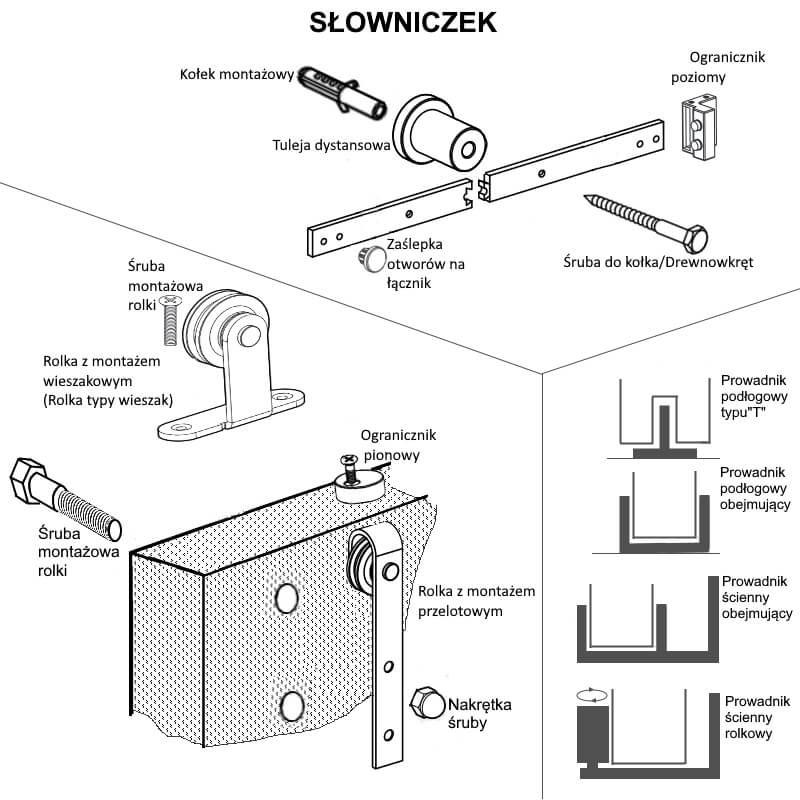 SŁOWNICZEK

Kołek montażowy

Tuleja dystansowa

Ogranicznik poziomy

Zaślepka otworów na łącznik

Śruba do kołka/Drewnowkręt

Śruba montażowa rolki

Rolka z montażem wieszakowym (Rolka typy wieszak)

Ogranicznik pionowy

Śruba montażowa rolki

Rolka z montażem przelotowym

Nakrętka śruby

Prowadnik podłogowy typu"T"

Prowadnik podłogowy obejmujący

Prowadnik ścienny obejmujący

Prowadnik ścienny rolkowy